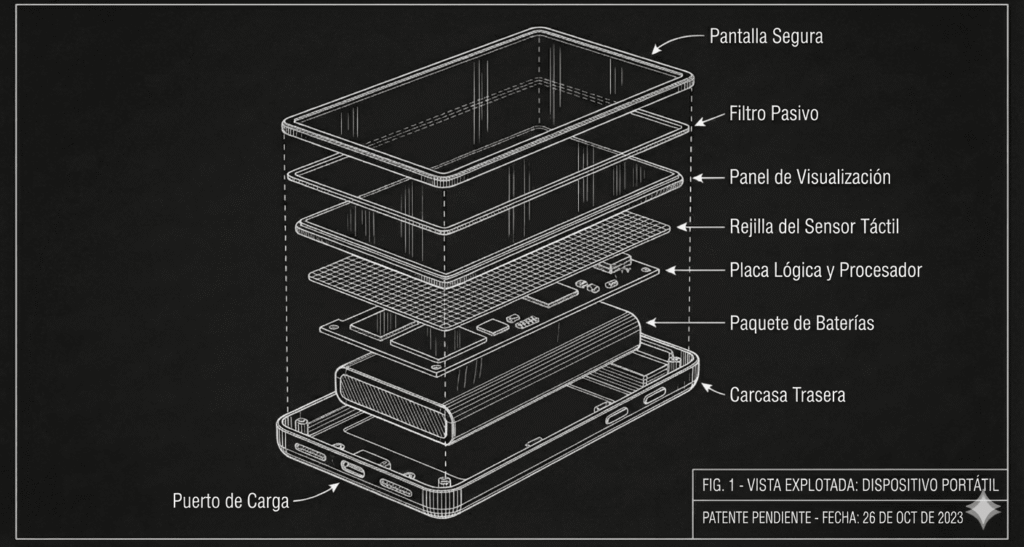 Pantalla Segura

Filtro Pasivo

Panel de Visualización

Rejilla del Sensor Táctil

Placa Lógica y Procesador

Paquete de Baterías

Carcasa Trasera

Puerto de Carga

FIG. 1 - VISTA EXPLOTADA: DISPOSITIVO PORTÁTIL

PATENTE PENDIENTE - FECHA: 26 DE OCT DE 2023